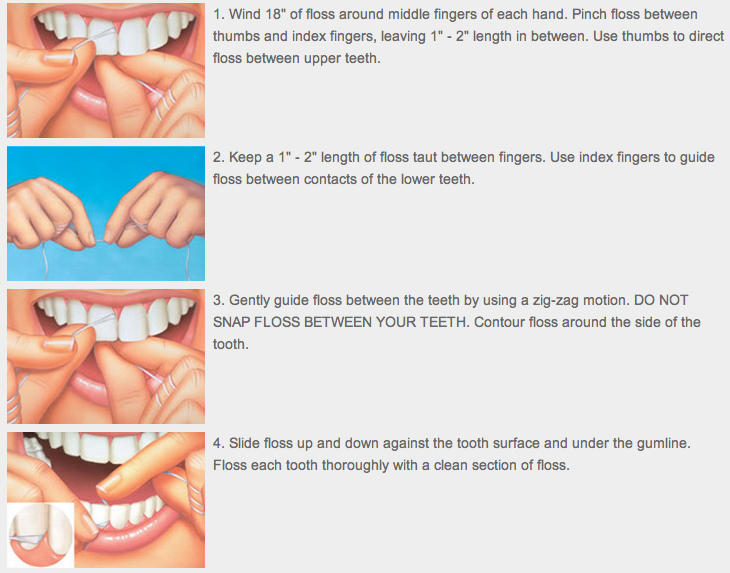 1. Wind 18" of floss around middle fingers of each hand. Pinch floss between thumbs and index fingers, leaving 1" - 2" length in between. Use thumbs to direct floss between upper teeth.

2. Keep a 1" - 2" length of floss taut between fingers. Use index fingers to guide floss between contacts of the lower teeth.

3. Gently guide floss between the teeth by using a zig-zag motion. DO NOT SNAP FLOSS BETWEEN YOUR TEETH. Contour floss around the side of the tooth.

4. Slide floss up and down against the tooth surface and under the gumline. Floss each tooth thoroughly with a clean section of floss.